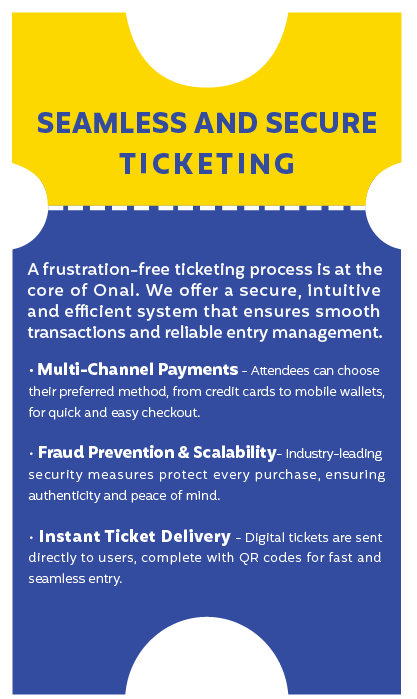 SEAMLESS AND SECURE TICKETING

A frustration-free ticketing process is at the core of Onal. We offer a secure, intuitive and efficient system that ensures smooth transactions and reliable entry management.

• Multi-Channel Payments - Attendees can choose their preferred method, from credit cards to mobile wallets, for quick and easy checkout.

• Fraud Prevention & Scalability- Industry-leading security measures protect every purchase, ensuring authenticity and peace of mind.

• Instant Ticket Delivery - Digital tickets are sent directly to users, complete with QR codes for fast and seamless entry.